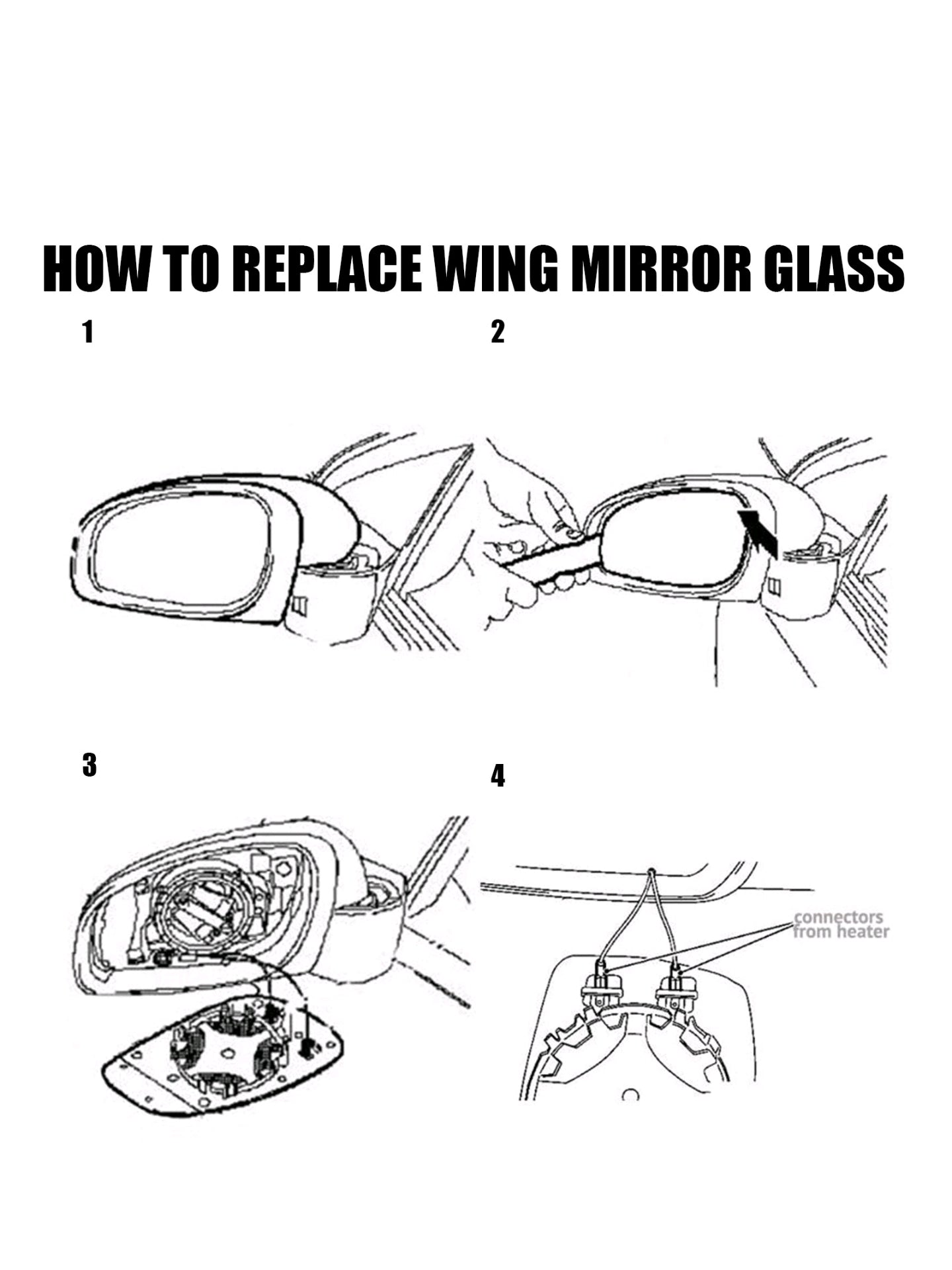 HOW TO REPLACE WING MIRROR GLASS

1

2

3

4

connectors from heater