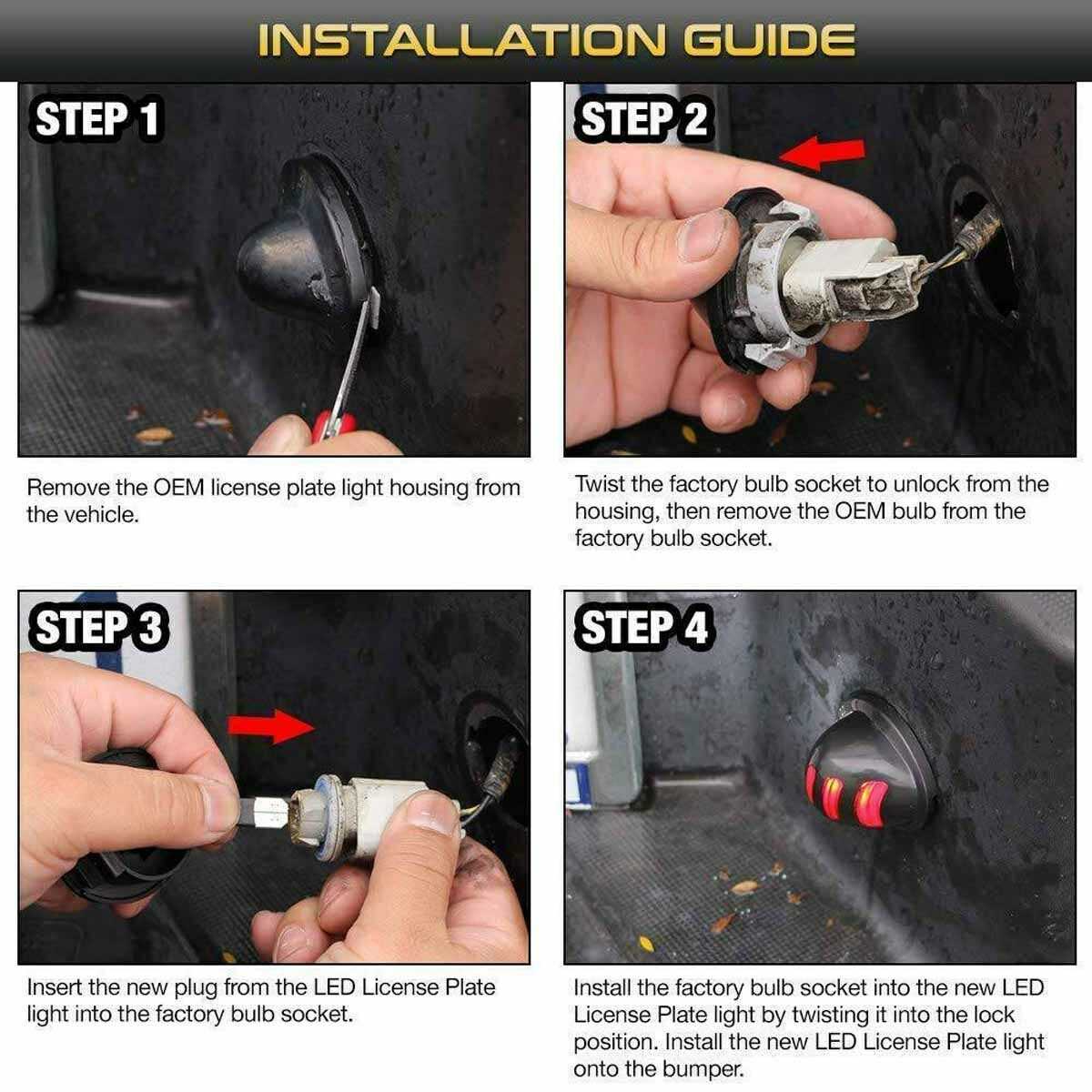 INSTALLATION GUIDE

STEP 1

Remove the OEM license plate light housing from the vehicle.

STEP 2

Twist the factory bulb socket to unlock from the housing, then remove the OEM bulb from the factory bulb socket.

STEP 3

Insert the new plug from the LED License Plate light into the factory bulb socket.

STEP 4

Install the factory bulb socket into the new LED License Plate light by twisting it into the lock position. Install the new LED License Plate light onto the bumper.